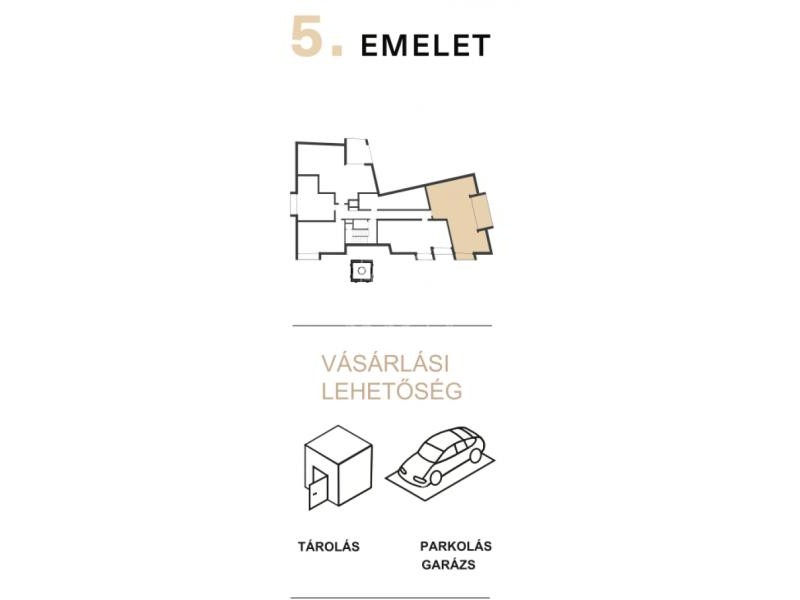 5. EMELET

VÁSÁRLÁSI LEHETŐSÉG

TÁROLÁS

PARKOLÁS GARÁZS